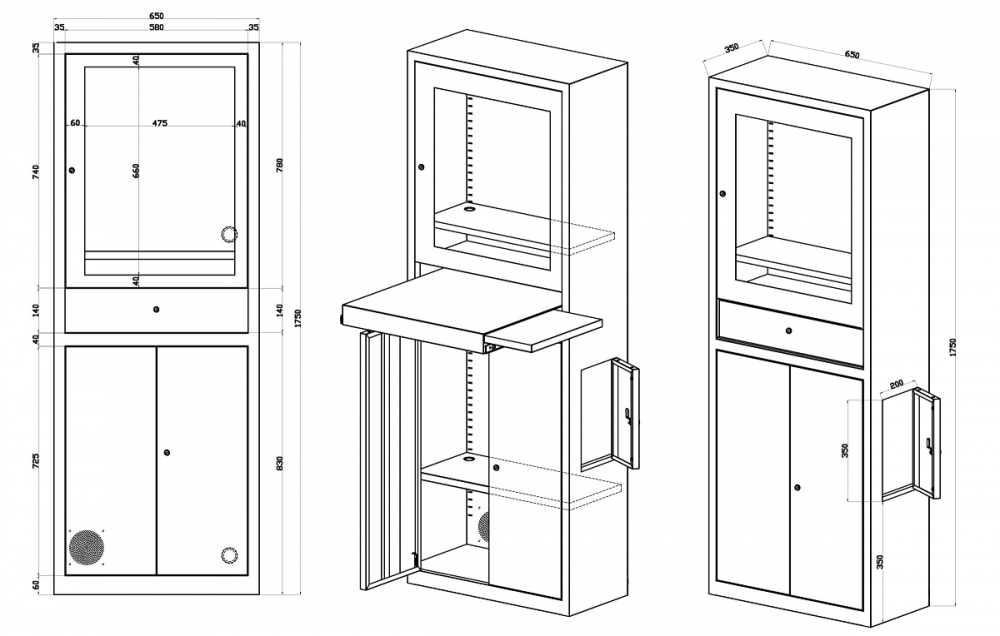 650
35
580
35
35
40
60
475
40
740
660
780
40
140
140
1750
40
725
830
60
350
650
1750
200
350
350